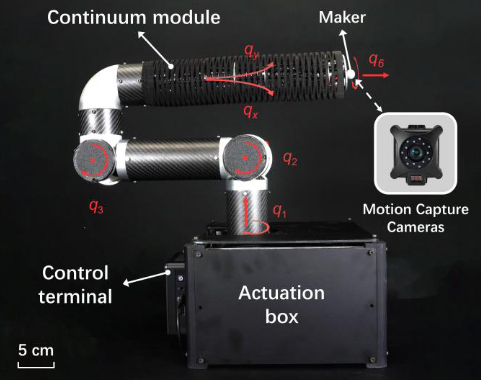 Continuum module

Maker

$q_y$

$q_6$

$q_x$

$q_2$

$q_3$

$q_1$

Motion Capture Cameras

Control terminal

Actuation box

5 cm